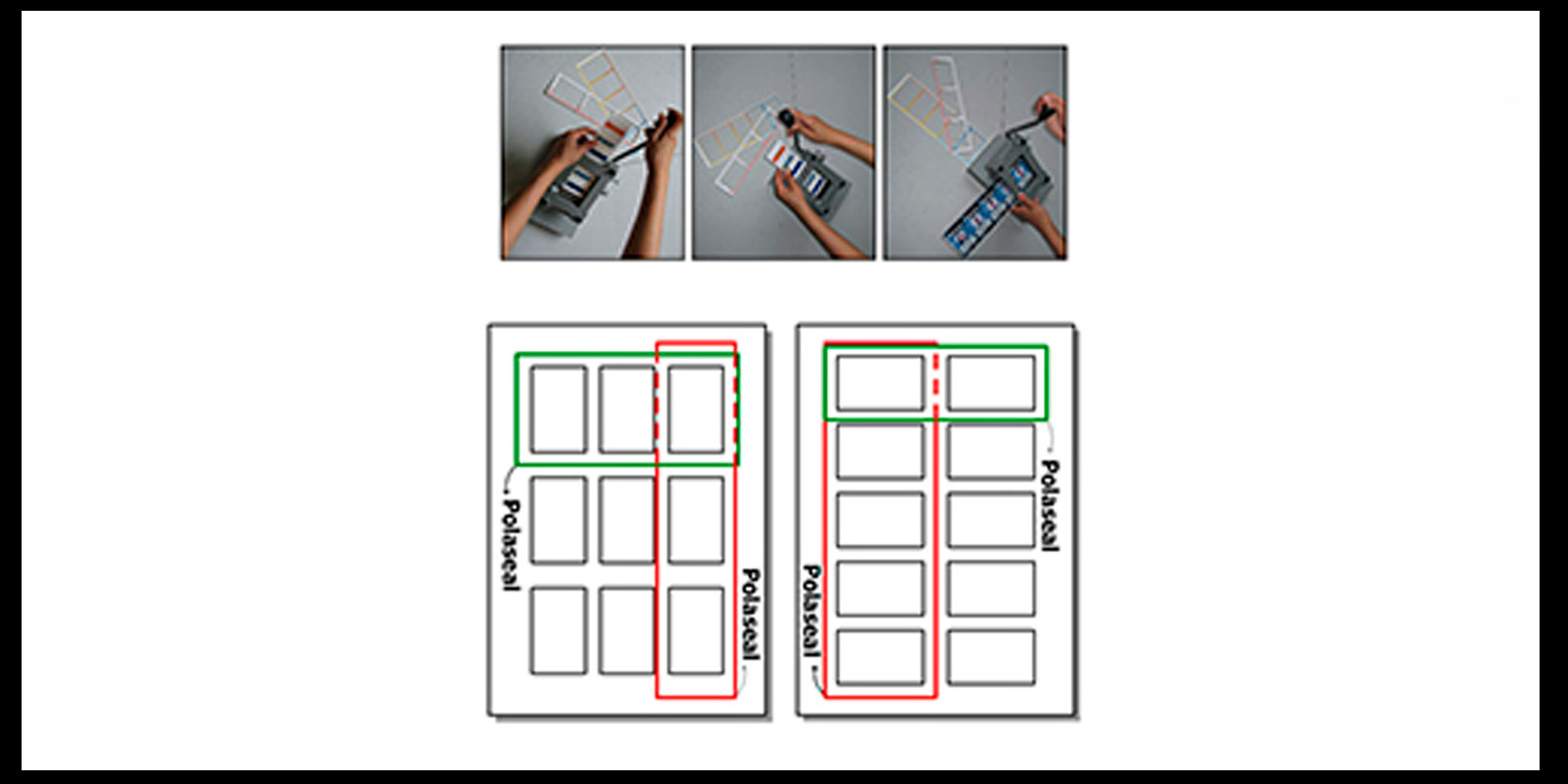 Polaseal

Polaseal

Polaseal

Polaseal